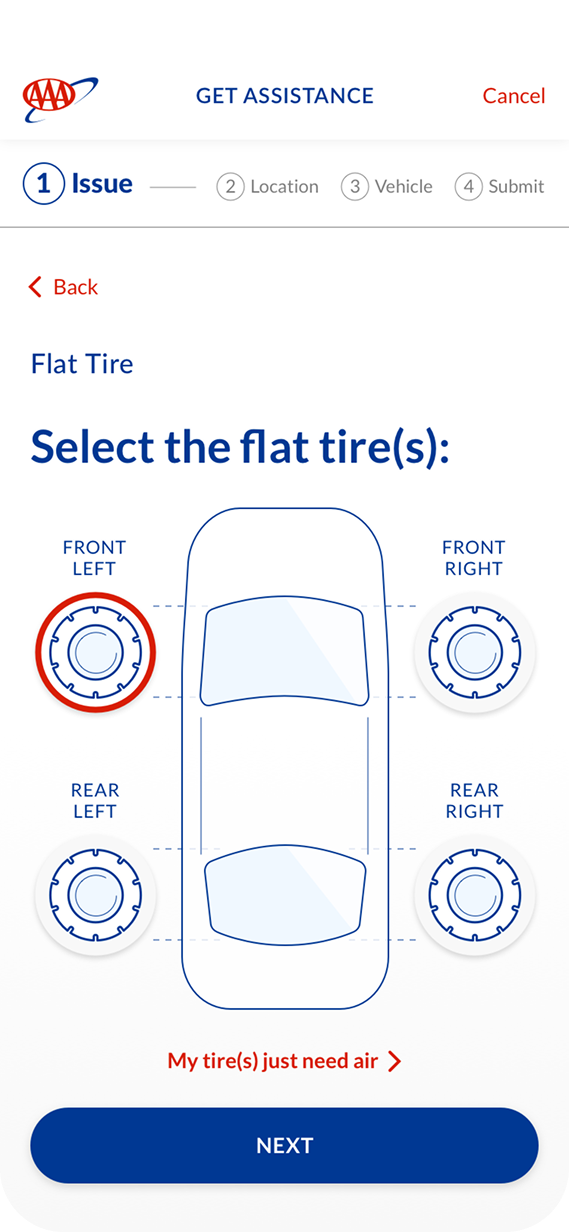 AAA

GET ASSISTANCE

Cancel

1 Issue

2 Location

3 Vehicle

4 Submit

Back

Flat Tire

Select the flat tire(s):

FRONT LEFT

FRONT RIGHT

REAR LEFT

REAR RIGHT

My tire(s) just need air

NEXT