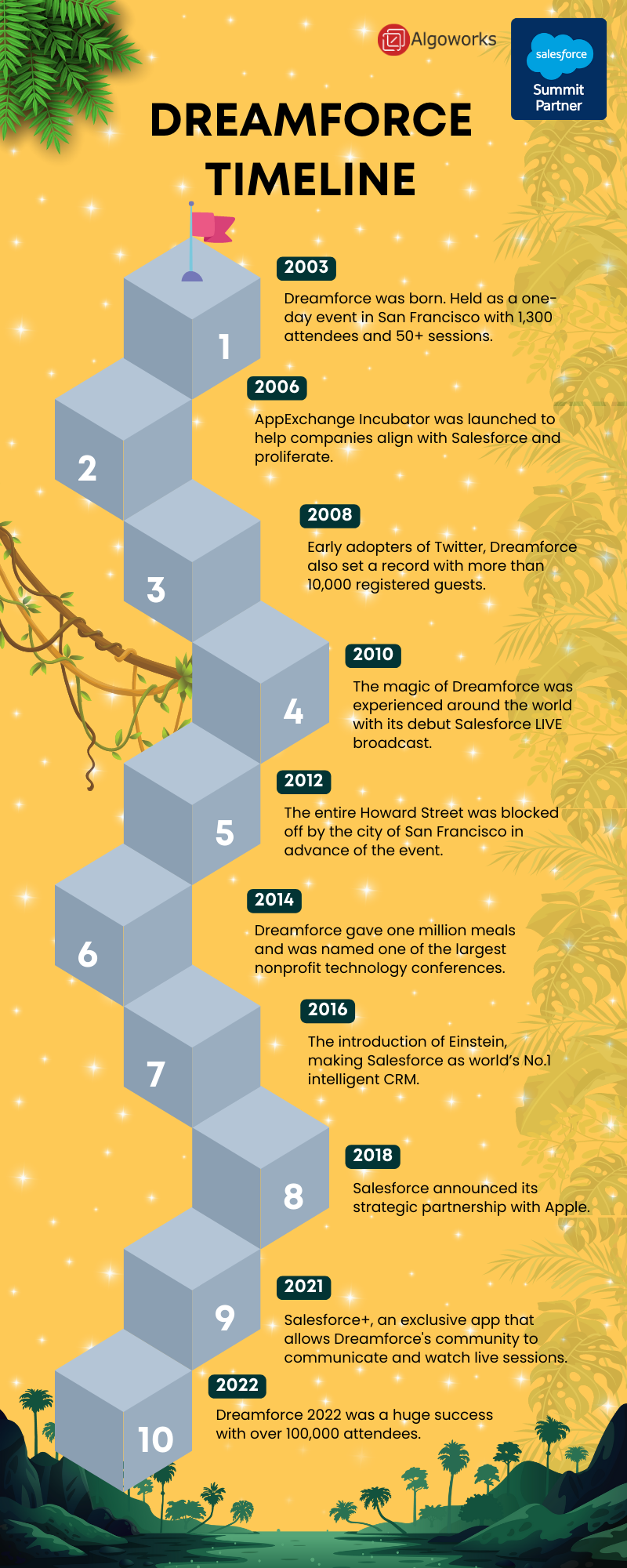 Algoworks

salesforce
Summit Partner

DREAMFORCE TIMELINE

1
2003
Dreamforce was born. Held as a one-day event in San Francisco with 1,300 attendees and 50+ sessions.

2
2006
AppExchange Incubator was launched to help companies align with Salesforce and proliferate.

3
2008
Early adopters of Twitter, Dreamforce also set a record with more than 10,000 registered guests.

4
2010
The magic of Dreamforce was experienced around the world with its debut Salesforce LIVE broadcast.

5
2012
The entire Howard Street was blocked off by the city of San Francisco in advance of the event.

6
2014
Dreamforce gave one million meals and was named one of the largest nonprofit technology conferences.

7
2016
The introduction of Einstein, making Salesforce as world's No.1 intelligent CRM.

8
2018
Salesforce announced its strategic partnership with Apple.

9
2021
Salesforce+, an exclusive app that allows Dreamforce's community to communicate and watch live sessions.

10
2022
Dreamforce 2022 was a huge success with over 100,000 attendees.